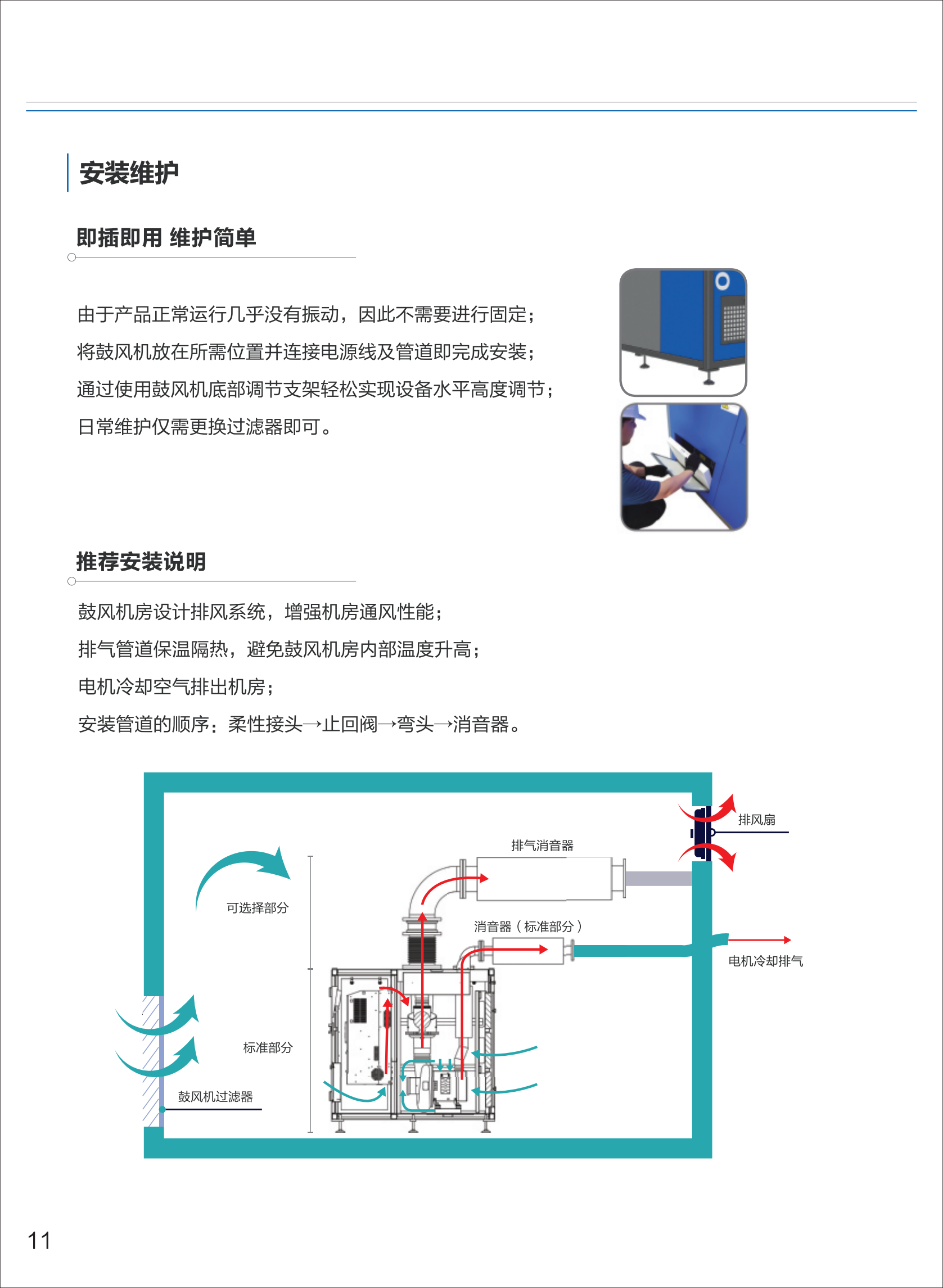 安装维护

即插即用 维护简单

由于产品正常运行几乎没有振动，因此不需要进行固定；
将鼓风机放在所需位置并连接电源线及管道即完成安装；
通过使用鼓风机底部调节支架轻松实现设备水平高度调节；
日常维护仅需更换过滤器即可。

推荐安装说明

鼓风机房设计排风系统，增强机房通风性能；
排气管道保温隔热，避免鼓风机房内部温度升高；
电机冷却空气排出机房；
安装管道的顺序：柔性接头→止回阀→弯头→消音器。

排风扇
排气消音器
可选择部分
消音器（标准部分）
电机冷却排气
标准部分
鼓风机过滤器

11