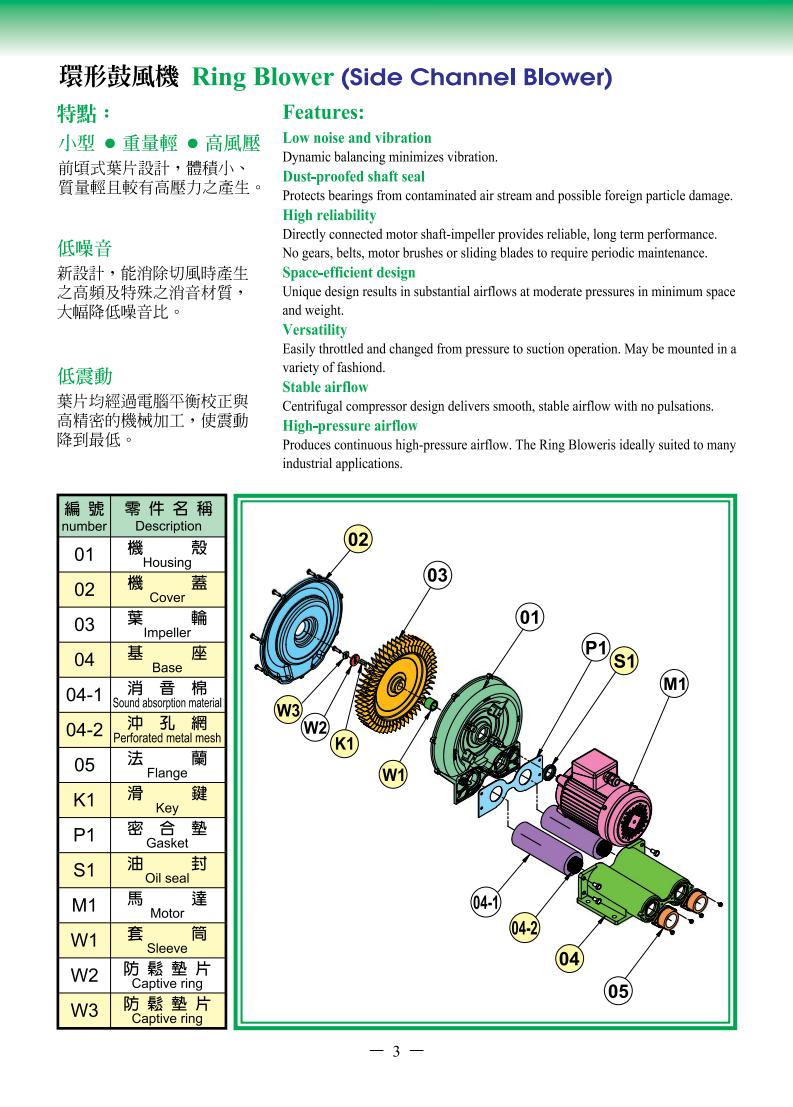 環形鼓風機 Ring Blower (Side Channel Blower)

特點：

小型 ● 重量輕 ● 高風壓

前頃式葉片設計，體積小、質量輕且較有高壓力之產生。

低噪音

新設計，能消除切風時產生之高頻及特殊之消音材質，大幅降低噪音比。

低震動

葉片均經過電腦平衡校正與高精密的機械加工，使震動降到最低。

Features:

Low noise and vibration

Dynamic balancing minimizes vibration.

Dust-proofed shaft seal

Protects bearings from contaminated air stream and possible foreign particle damage.

High reliability

Directly connected motor shaft-impeller provides reliable, long term performance. No gears, belts, motor brushes or sliding blades to require periodic maintenance.

Space-efficient design

Unique design results in substantial airflows at moderate pressures in minimum space and weight.

Versatility

Easily throttled and changed from pressure to suction operation. May be mounted in a variety of fashiond.

Stable airflow

Centrifugal compressor design delivers smooth, stable airflow with no pulsations.

High-pressure airflow

Produces continuous high-pressure airflow. The Ring Bloweris ideally suited to many industrial applications.

| 編號 number | 零件名稱 Description |
|---|---|
| 01 | 機殼 Housing |
| 02 | 機蓋 Cover |
| 03 | 葉輪 Impeller |
| 04 | 基座 Base |
| 04-1 | 消音棉 Sound absorption material |
| 04-2 | 沖孔網 Perforated metal mesh |
| 05 | 法蘭 Flange |
| K1 | 滑鍵 Key |
| P1 | 密合墊 Gasket |
| S1 | 油封 Oil seal |
| M1 | 馬達 Motor |
| W1 | 套筒 Sleeve |
| W2 | 防鬆墊片 Captive ring |
| W3 | 防鬆墊片 Captive ring |

02
03
01
P1
S1
M1
W3
W2
K1
W1
04-1
04-2
04
05

— 3 —